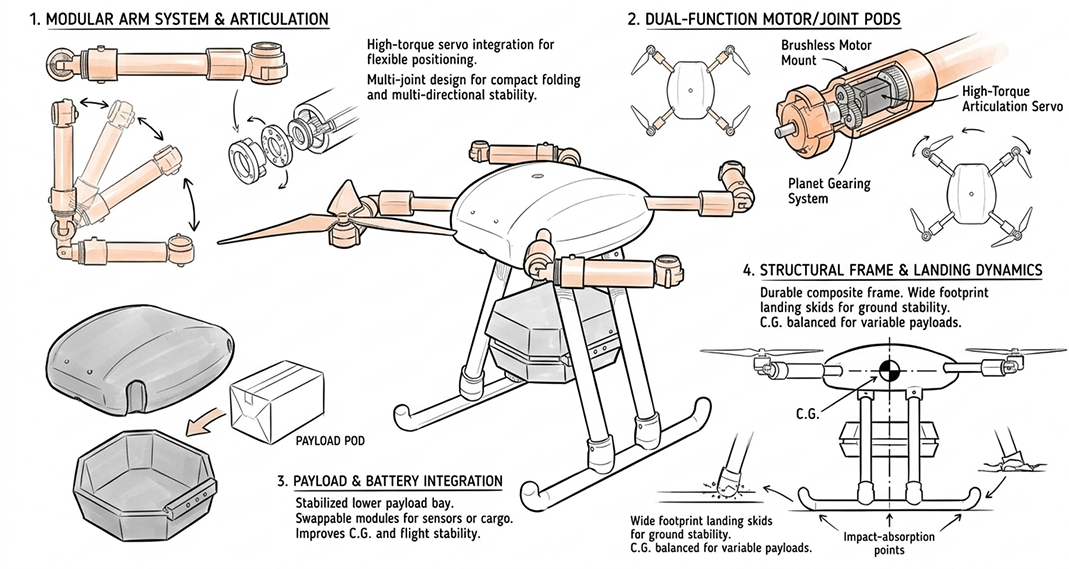 1. MODULAR ARM SYSTEM & ARTICULATION

High-torque servo integration for flexible positioning.
Multi-joint design for compact folding and multi-directional stability.

2. DUAL-FUNCTION MOTOR/JOINT PODS

Brushless Motor Mount

High-Torque Articulation Servo

Planet Gearing System

4. STRUCTURAL FRAME & LANDING DYNAMICS

Durable composite frame. Wide footprint landing skids for ground stability.
C.G. balanced for variable payloads.

C.G.

PAYLOAD POD

3. PAYLOAD & BATTERY INTEGRATION

Stabilized lower payload bay.
Swappable modules for sensors or cargo.
Improves C.G. and flight stability.

Wide footprint landing skids for ground stability.
C.G. balanced for variable payloads.

Impact-absorption points